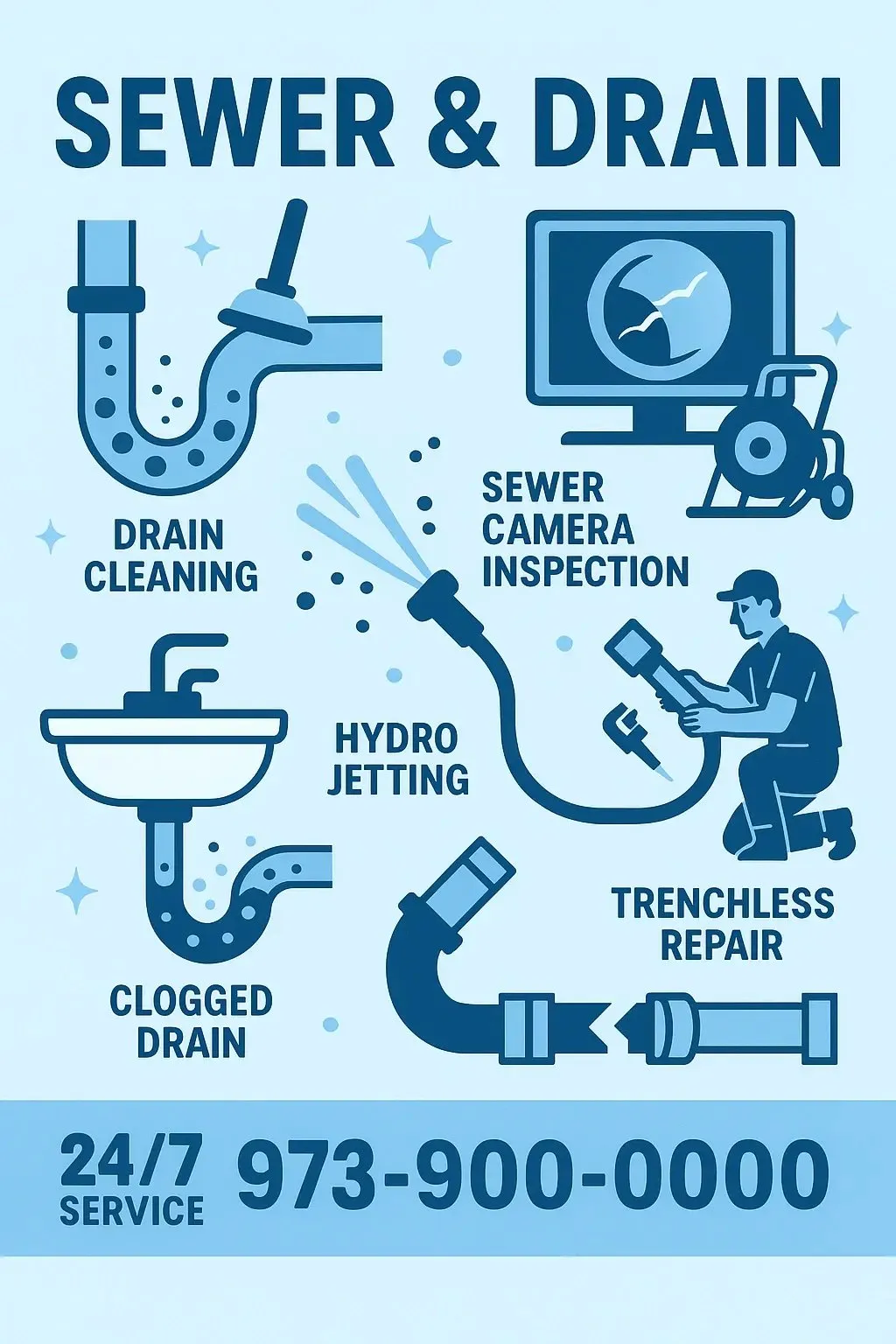 SEWER & DRAIN

DRAIN CLEANING

SEWER CAMERA INSPECTION

HYDRO JETTING

CLOGGED DRAIN

TRENCHLESS REPAIR

24/7 SERVICE 973-900-0000